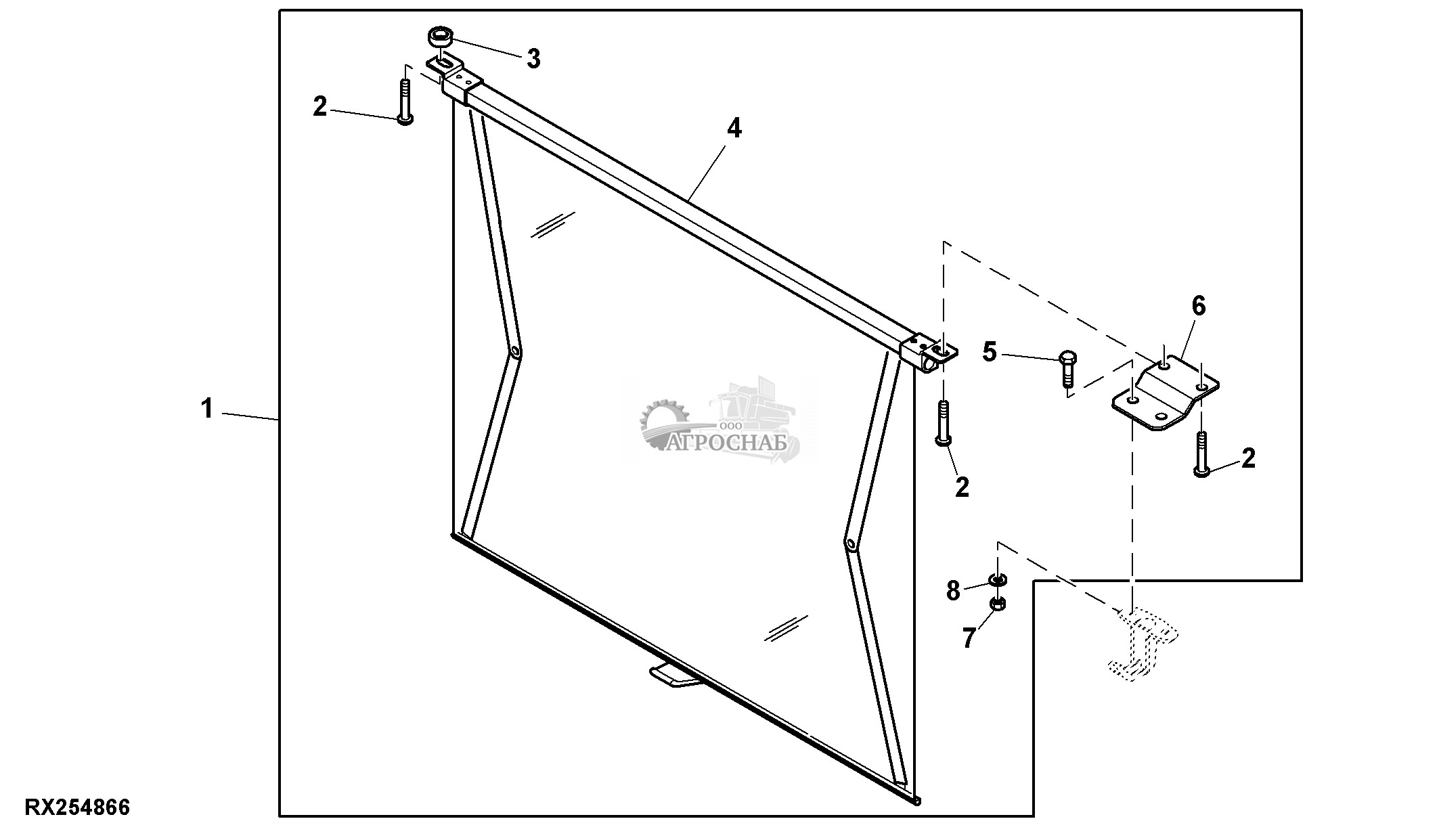 3
2
4
6
5
1
ООО
АГРОСНАБ
2
2
8
7
RX254866